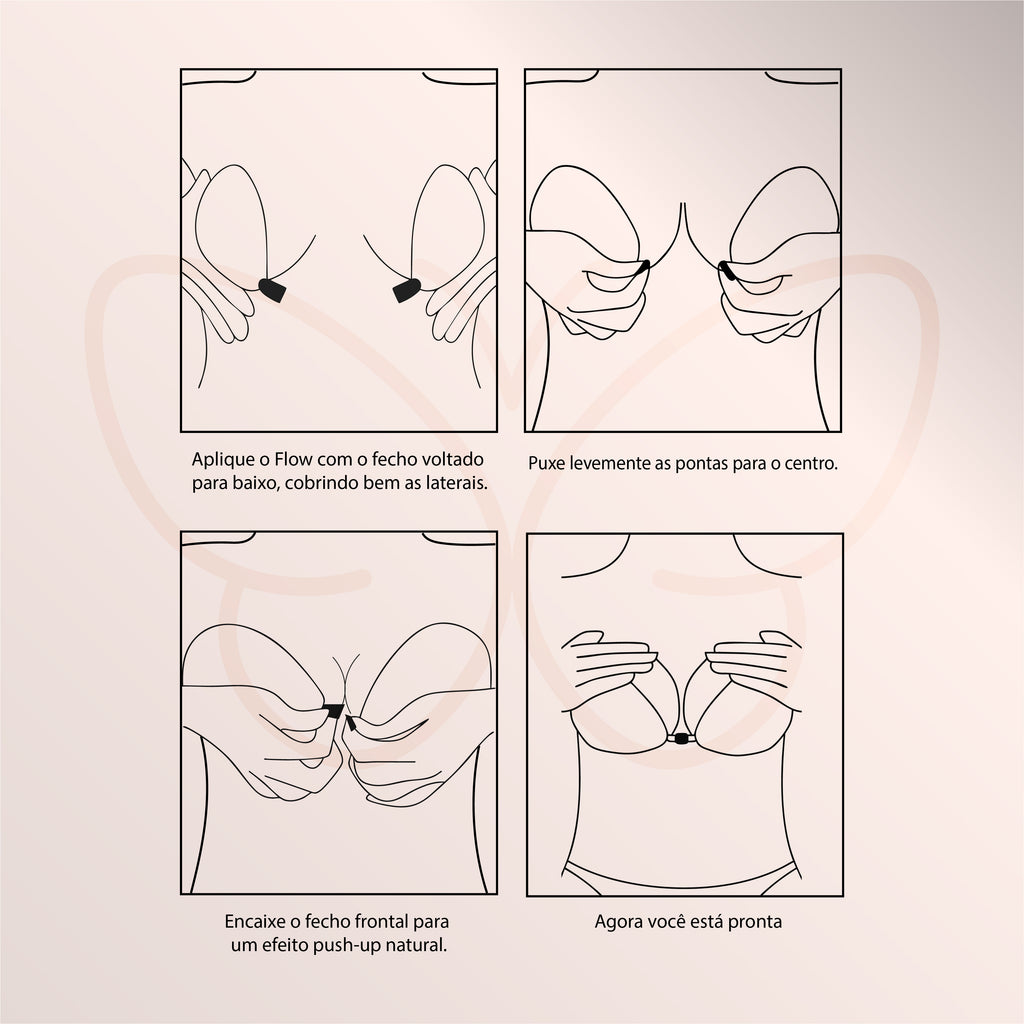 Aplique o Flow com o fecho voltado para baixo, cobrindo bem as laterais.

Puxe levemente as pontas para o centro.

Encaixe o fecho frontal para um efeito push-up natural.

Agora você está pronta