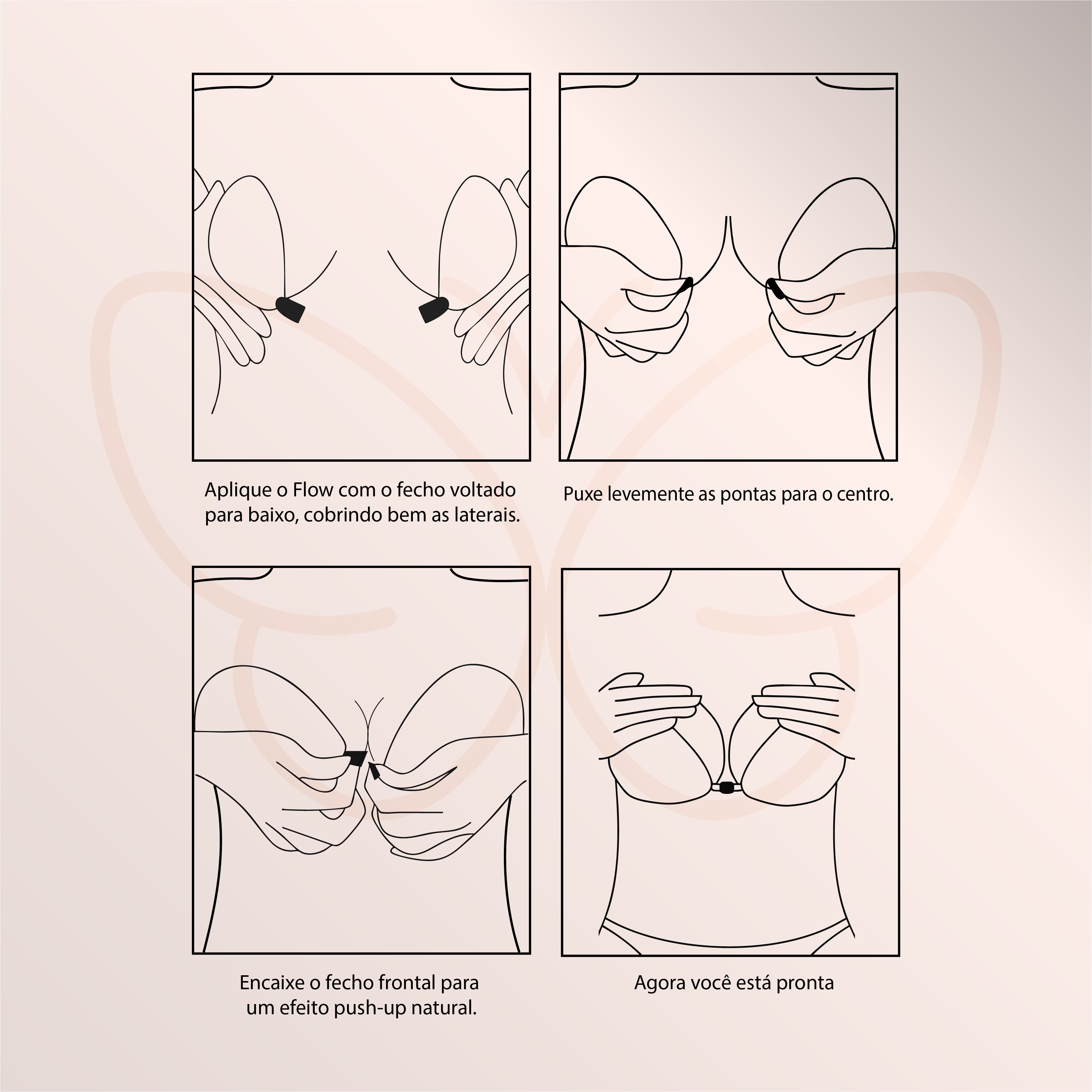 Aplique o Flow com o fecho voltado para baixo, cobrindo bem as laterais.

Puxe levemente as pontas para o centro.

Encaixe o fecho frontal para um efeito push-up natural.

Agora você está pronta